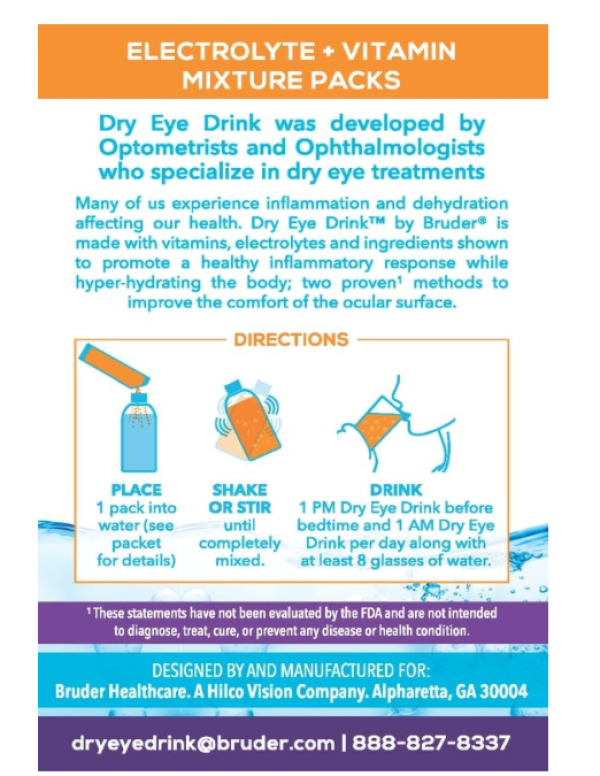 ELECTROLYTE + VITAMIN MIXTURE PACKS

Dry Eye Drink was developed by Optometrists and Ophthalmologists who specialize in dry eye treatments

Many of us experience inflammation and dehydration affecting our health. Dry Eye Drink™ by Bruder® is made with vitamins, electrolytes and ingredients shown to promote a healthy inflammatory response while hyper-hydrating the body; two proven¹ methods to improve the comfort of the ocular surface.

DIRECTIONS

PLACE
1 pack into water (see packet for details)

SHAKE OR STIR
until completely mixed.

DRINK
1 PM Dry Eye Drink before bedtime and 1 AM Dry Eye Drink per day along with at least 8 glasses of water.

¹ These statements have not been evaluated by the FDA and are not intended to diagnose, treat, cure, or prevent any disease or health condition.

DESIGNED BY AND MANUFACTURED FOR:
Bruder Healthcare. A Hilco Vision Company. Alpharetta, GA 30004

dryeyedrink@bruder.com | 888-827-8337